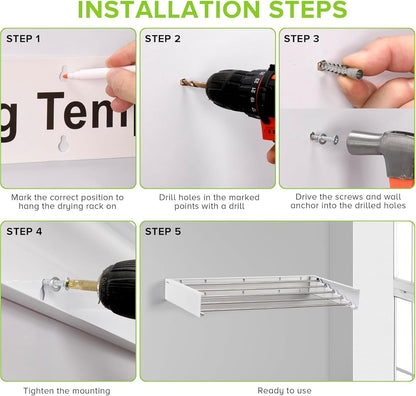 INSTALLATION STEPS

STEP 1

g Temp

Mark the correct position to hang the drying rack on

STEP 2

Drill holes in the marked points with a drill

STEP 3

Drive the screws and wall anchor into the drilled holes

STEP 4

Tighten the mounting

STEP 5

Ready to use