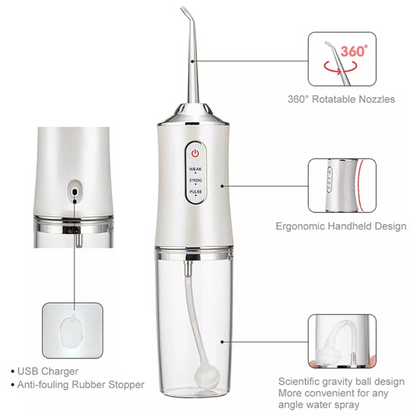 360°

360° Rotatable Nozzles

WEAK
STRONG
PULSE

Ergonomic Handheld Design

• USB Charger
• Anti-fouling Rubber Stopper

Scientific gravity ball design
More convenient for any angle water spray